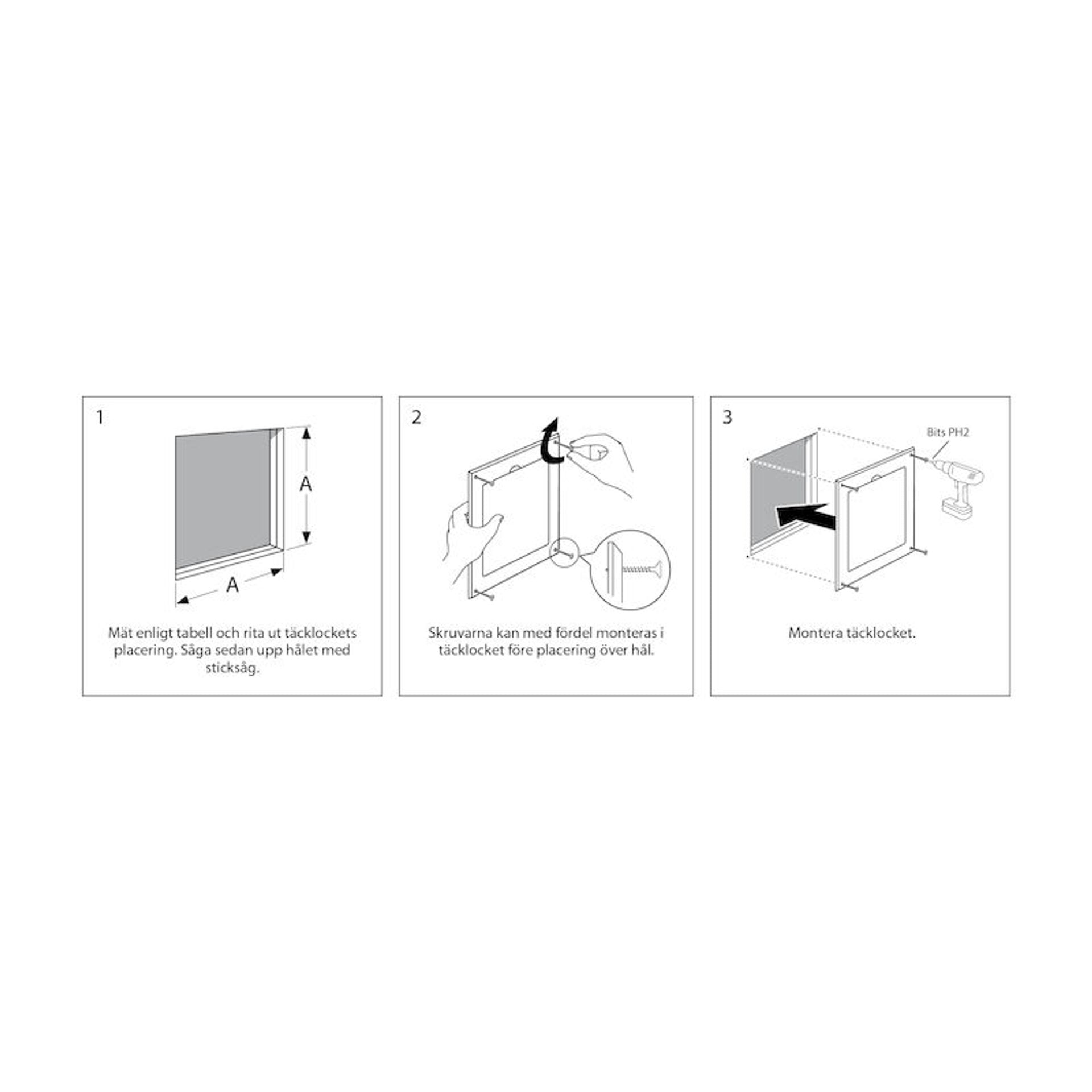 1

A

A

Mät enligt tabell och rita ut täcklockets placering. Såga sedan upp hålet med sticksåg.

2

Skruvarna kan med fördel monteras i täcklocket före placering över hål.

3

Bits PH2

Montera täcklocket.