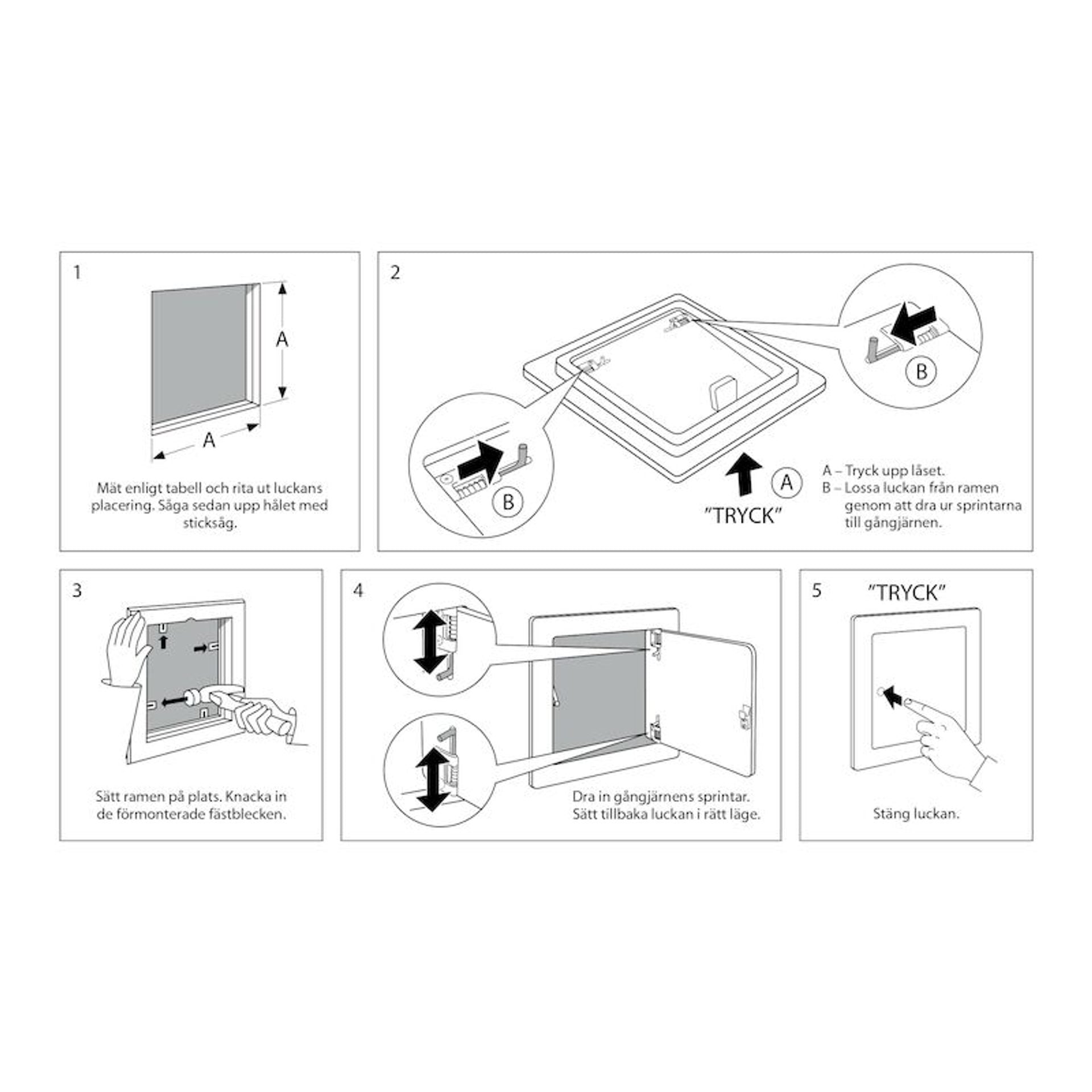 1

A

A

Mät enligt tabell och rita ut luckans placering. Såga sedan upp hålet med sticksåg.

2

B

B

A

"TRYCK"

A – Tryck upp låset.
B – Lossa luckan från ramen genom att dra ur sprintarna till gångjärnen.

3

Sätt ramen på plats. Knacka in de förmonterade fästblecken.

4

Dra in gångjärnens sprintar. Sätt tillbaka luckan i rätt läge.

5

"TRYCK"

Stäng luckan.